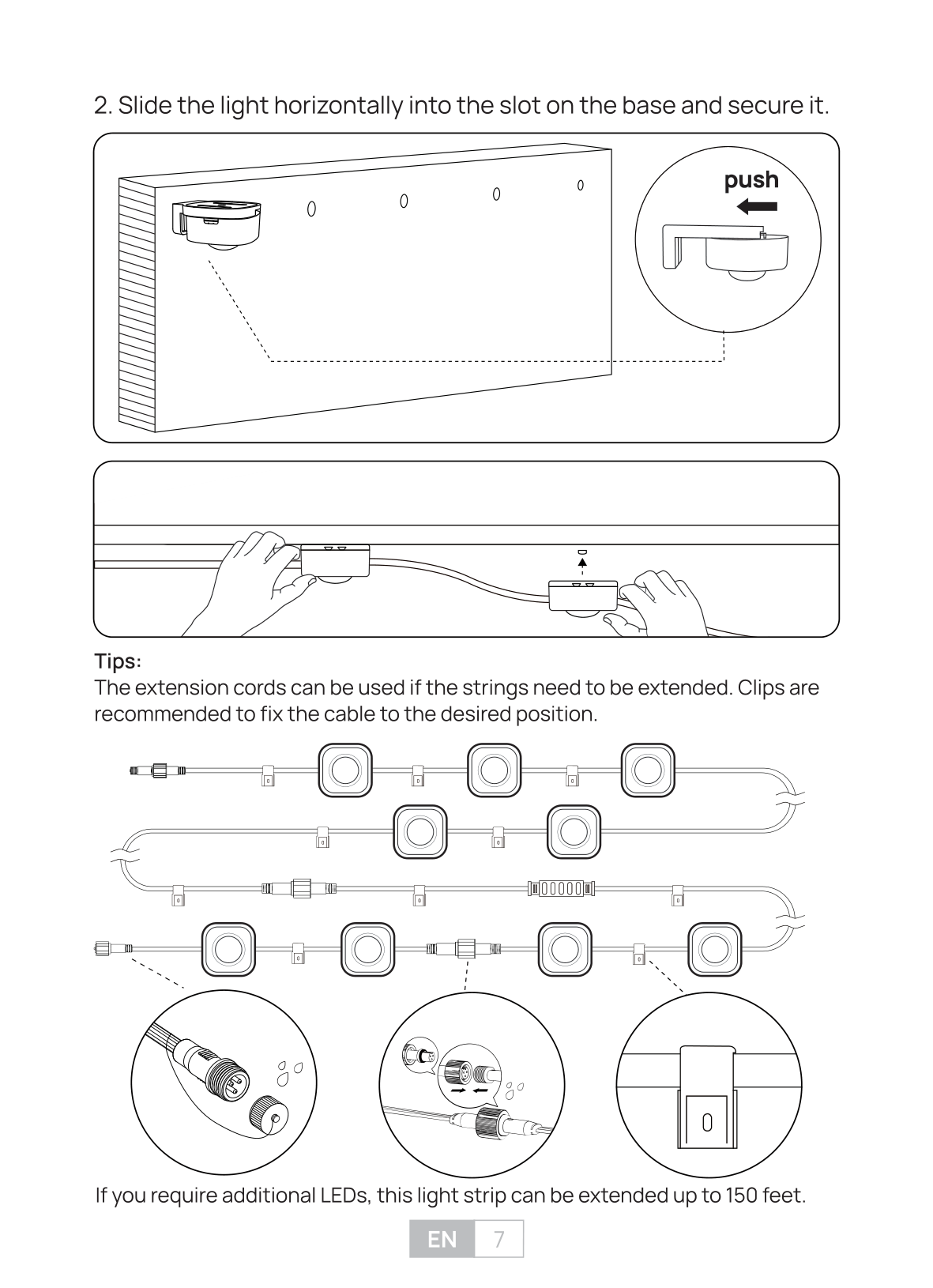 2. Slide the light horizontally into the slot on the base and secure it.

push

Tips:
The extension cords can be used if the strings need to be extended. Clips are recommended to fix the cable to the desired position.

If you require additional LEDs, this light strip can be extended up to 150 feet.

EN 7