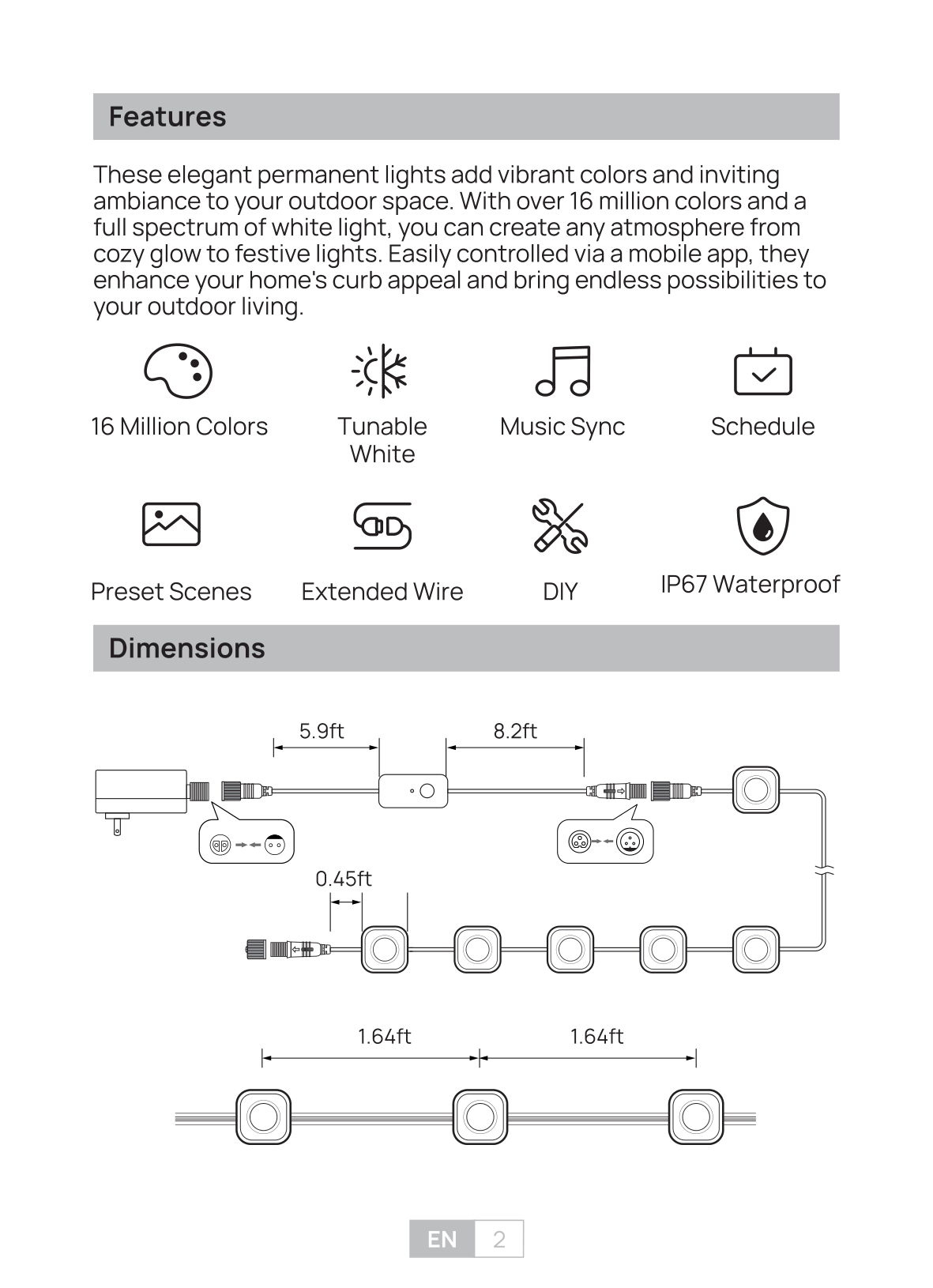 Features

These elegant permanent lights add vibrant colors and inviting ambiance to your outdoor space. With over 16 million colors and a full spectrum of white light, you can create any atmosphere from cozy glow to festive lights. Easily controlled via a mobile app, they enhance your home's curb appeal and bring endless possibilities to your outdoor living.

16 Million Colors

Tunable White

Music Sync

Schedule

Preset Scenes

Extended Wire

DIY

IP67 Waterproof

Dimensions

5.9ft

8.2ft

0.45ft

1.64ft

1.64ft

EN 2