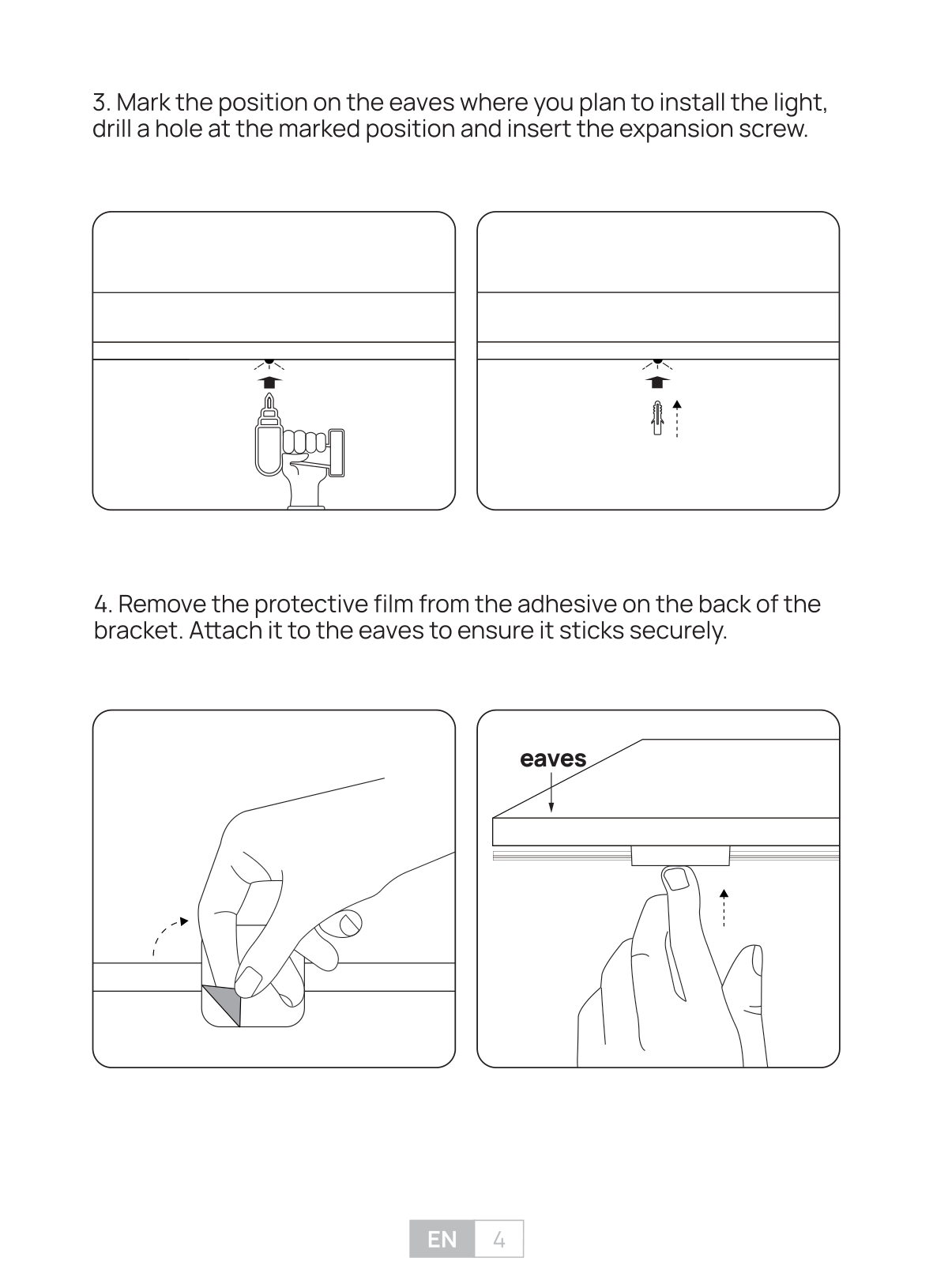 3. Mark the position on the eaves where you plan to install the light, drill a hole at the marked position and insert the expansion screw.

4. Remove the protective film from the adhesive on the back of the bracket. Attach it to the eaves to ensure it sticks securely.

eaves

EN 4