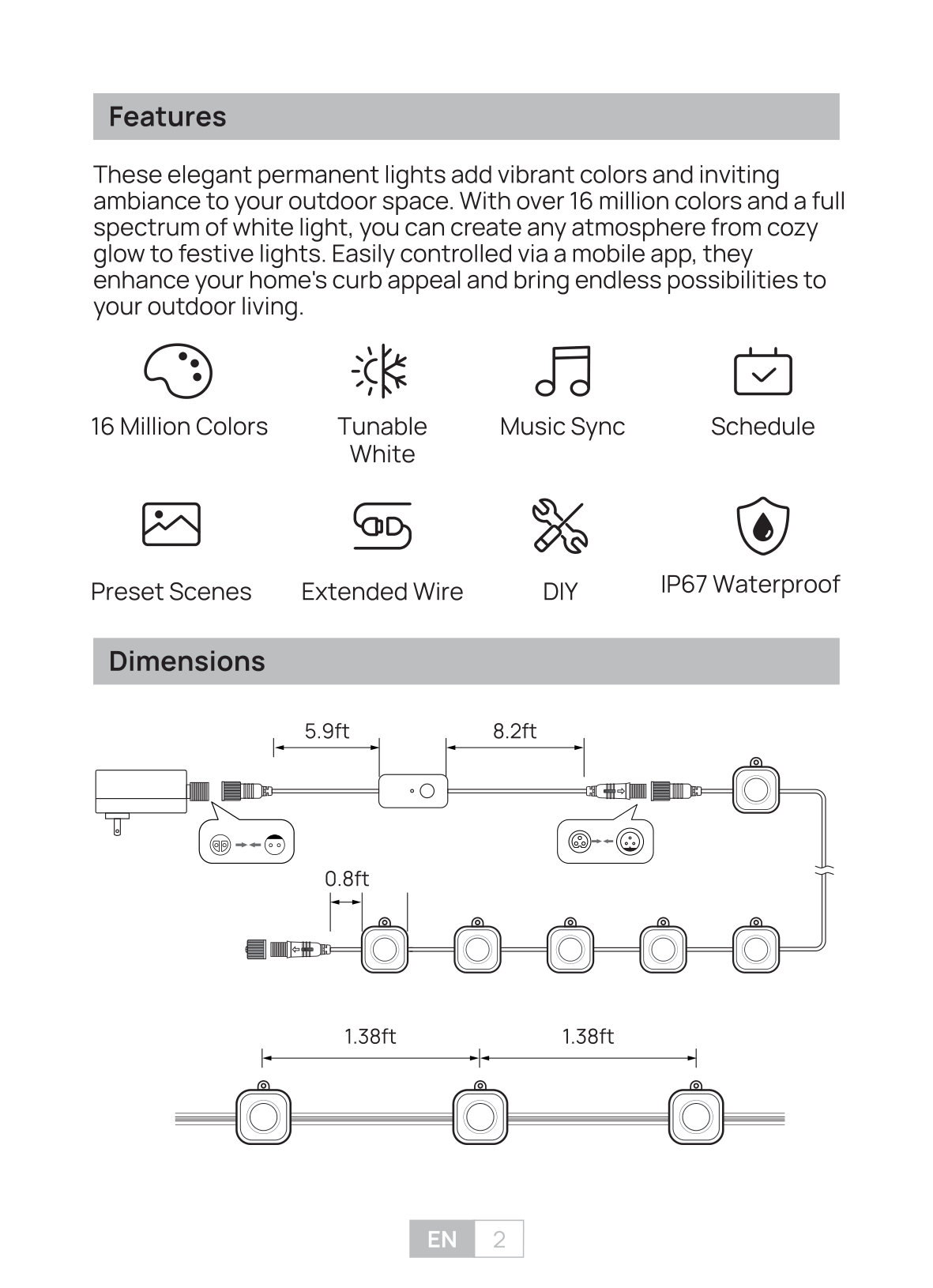 Features

These elegant permanent lights add vibrant colors and inviting ambiance to your outdoor space. With over 16 million colors and a full spectrum of white light, you can create any atmosphere from cozy glow to festive lights. Easily controlled via a mobile app, they enhance your home's curb appeal and bring endless possibilities to your outdoor living.

16 Million Colors

Tunable White

Music Sync

Schedule

Preset Scenes

Extended Wire

DIY

IP67 Waterproof

Dimensions

5.9ft

8.2ft

0.8ft

1.38ft

1.38ft

EN 2