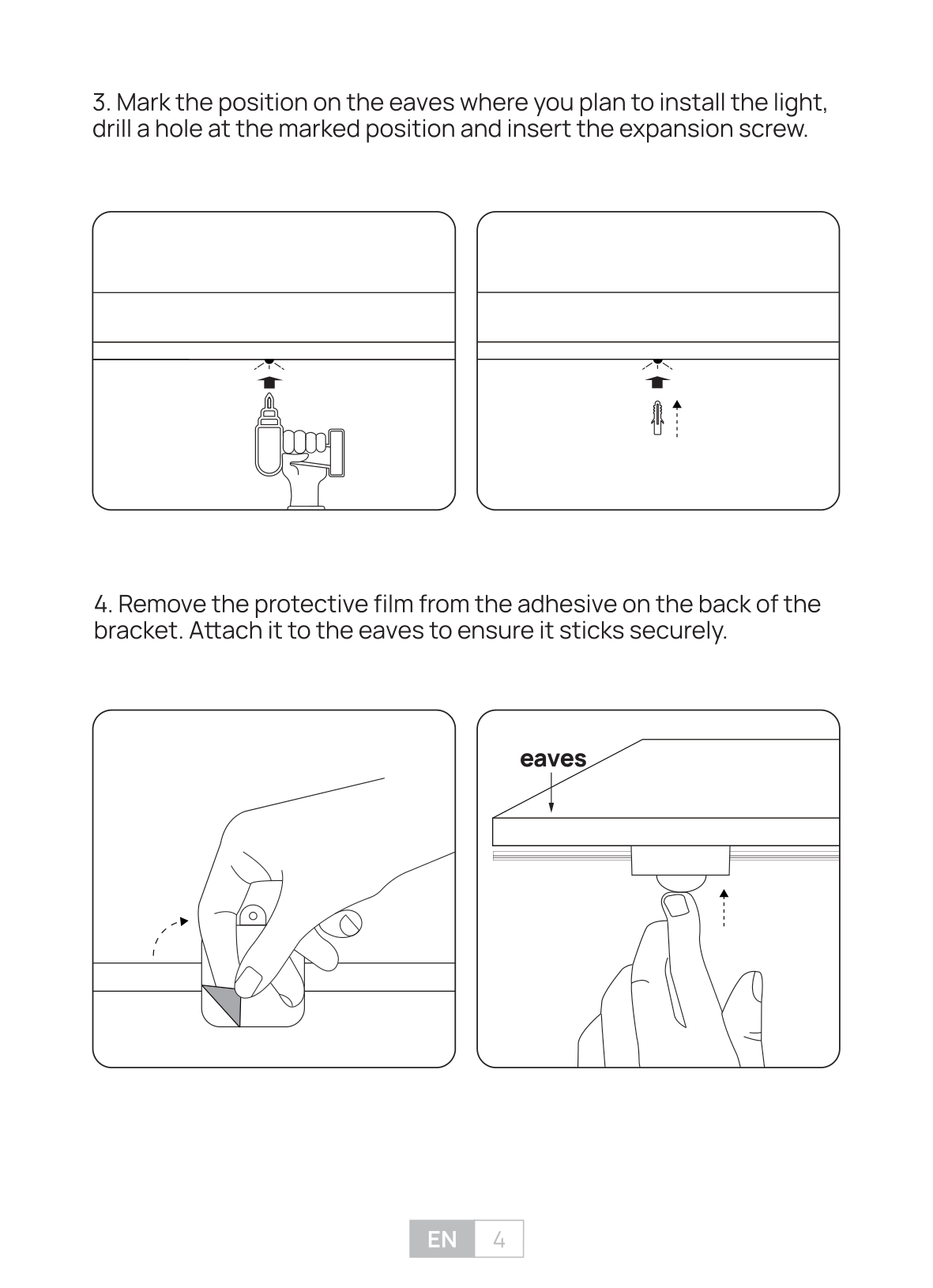 3. Mark the position on the eaves where you plan to install the light, drill a hole at the marked position and insert the expansion screw.

4. Remove the protective film from the adhesive on the back of the bracket. Attach it to the eaves to ensure it sticks securely.

eaves

EN 4