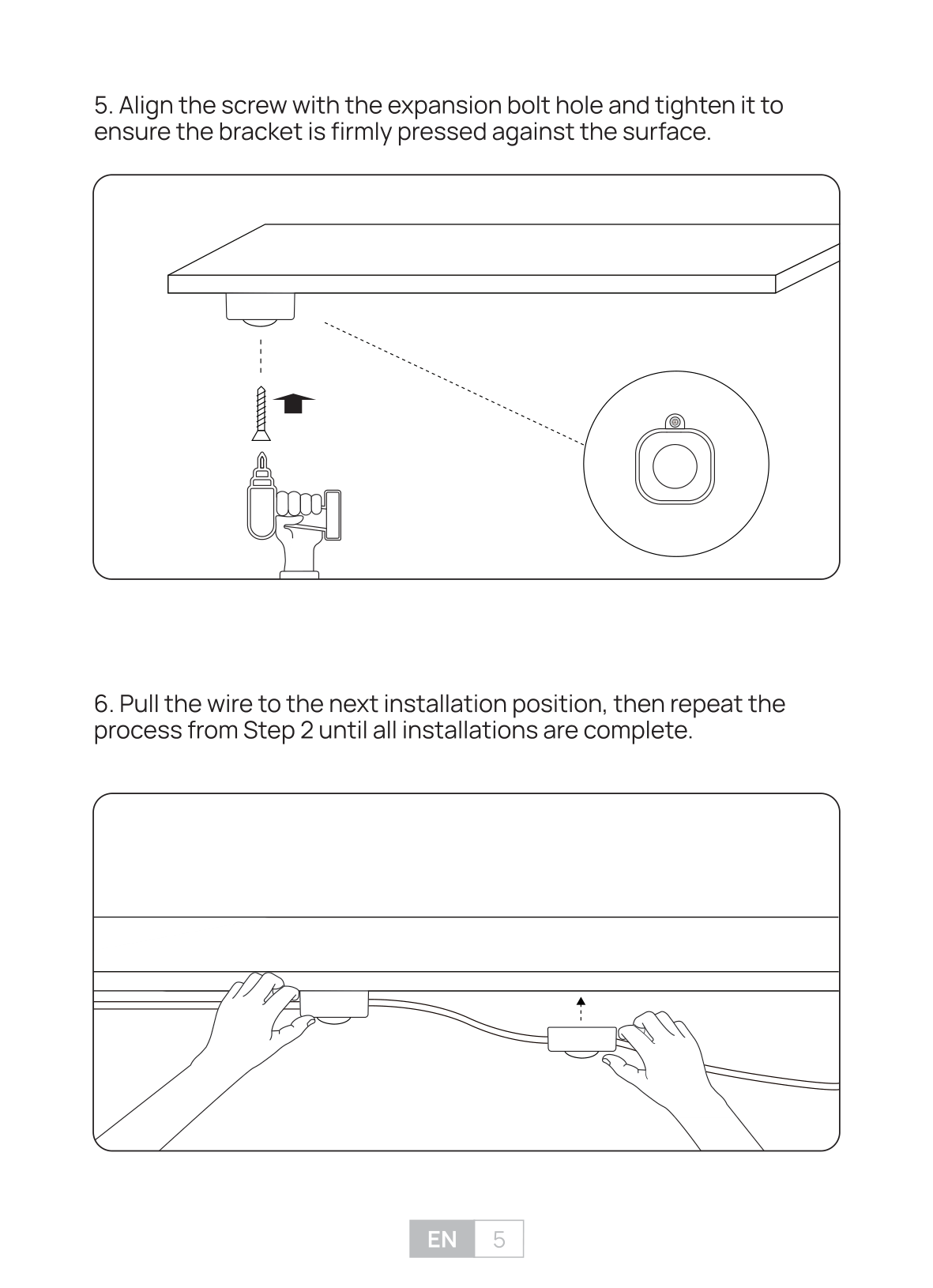 5. Align the screw with the expansion bolt hole and tighten it to ensure the bracket is firmly pressed against the surface.

6. Pull the wire to the next installation position, then repeat the process from Step 2 until all installations are complete.

EN 5