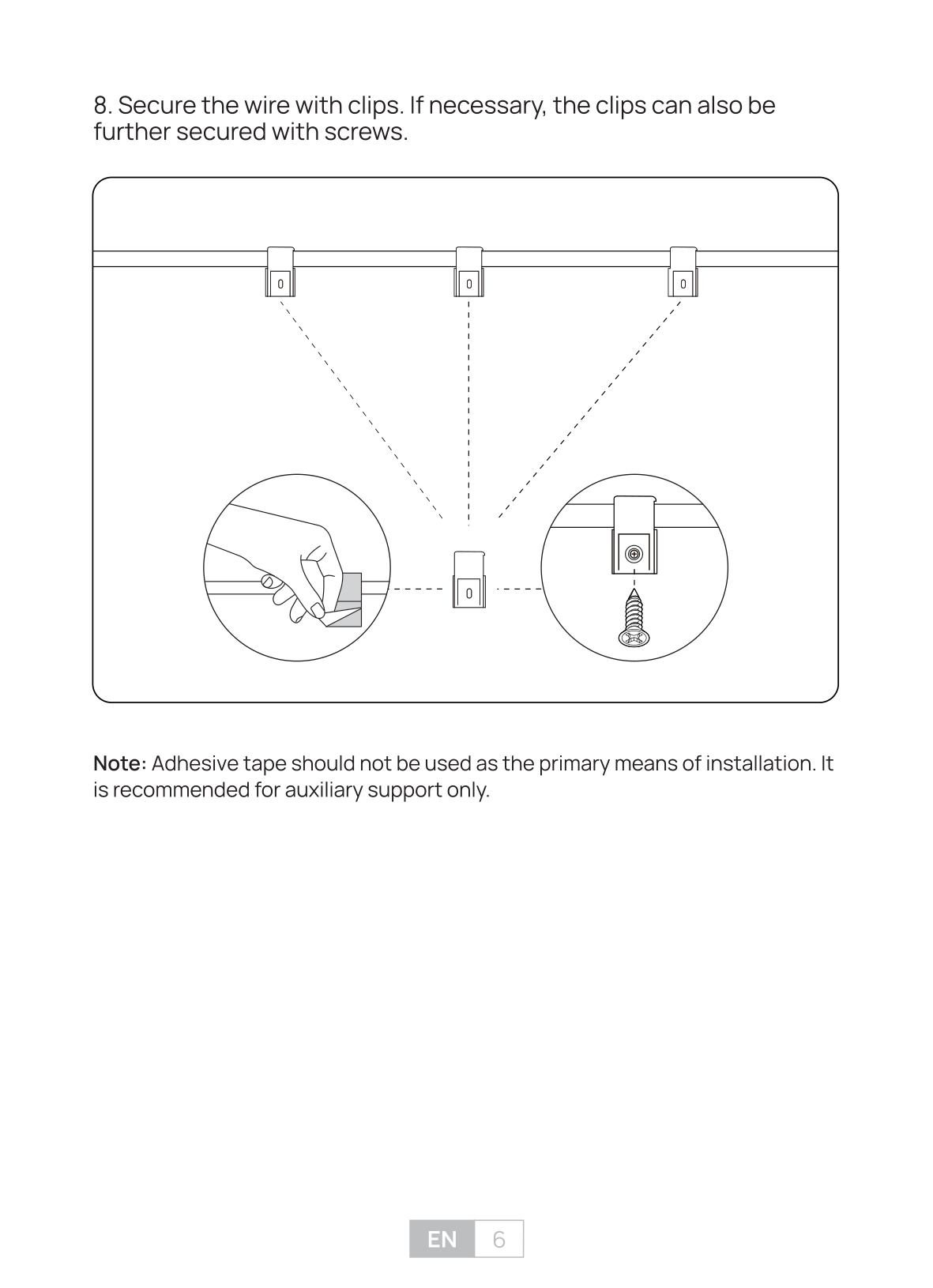 8. Secure the wire with clips. If necessary, the clips can also be further secured with screws.

Note: Adhesive tape should not be used as the primary means of installation. It is recommended for auxiliary support only.

EN 6