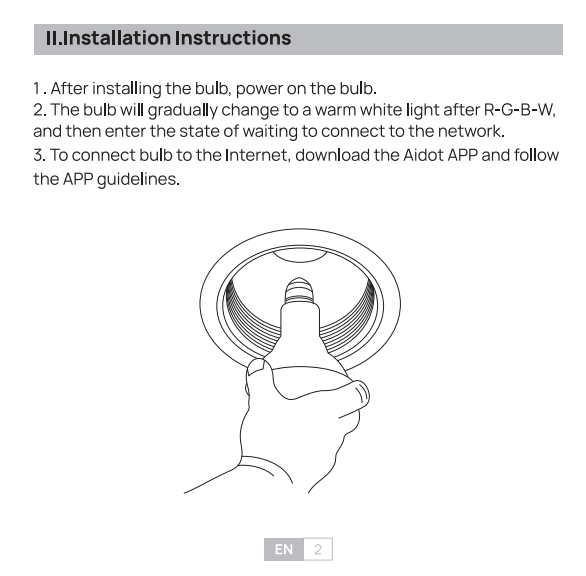 II.Installation Instructions

1 . After installing the bulb, power on the bulb.
2. The bulb will gradually change to a warm white light after R-G-B-W, and then enter the state of waiting to connect to the network.
3. To connect bulb to the Internet, download the Aidot APP and follow the APP guidelines.

EN 2