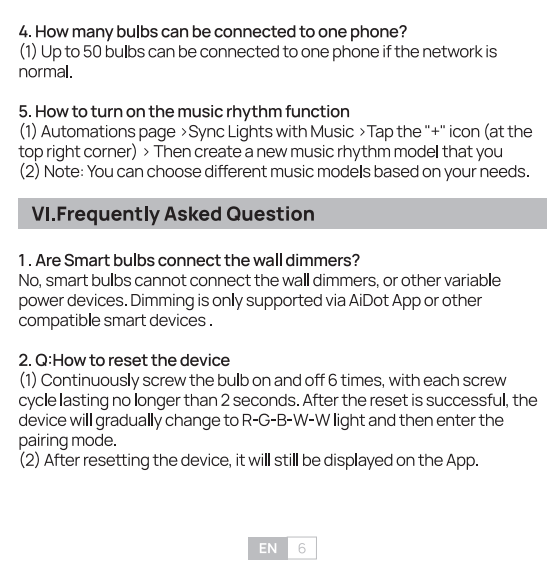 4. How many bulbs can be connected to one phone?
(1) Up to 50 bulbs can be connected to one phone if the network is normal.

5. How to turn on the music rhythm function
(1) Automations page >Sync Lights with Music >Tap the "+" icon (at the top right corner) > Then create a new music rhythm model that you
(2) Note: You can choose different music models based on your needs.

VI.Frequently Asked Question

1 . Are Smart bulbs connect the wall dimmers?
No, smart bulbs cannot connect the wall dimmers, or other variable power devices. Dimming is only supported via AiDot App or other compatible smart devices .

2. Q:How to reset the device
(1) Continuously screw the bulb on and off 6 times, with each screw cycle lasting no longer than 2 seconds. After the reset is successful, the device will gradually change to R-G-B-W-W light and then enter the pairing mode.
(2) After resetting the device, it will still be displayed on the App.

EN 6