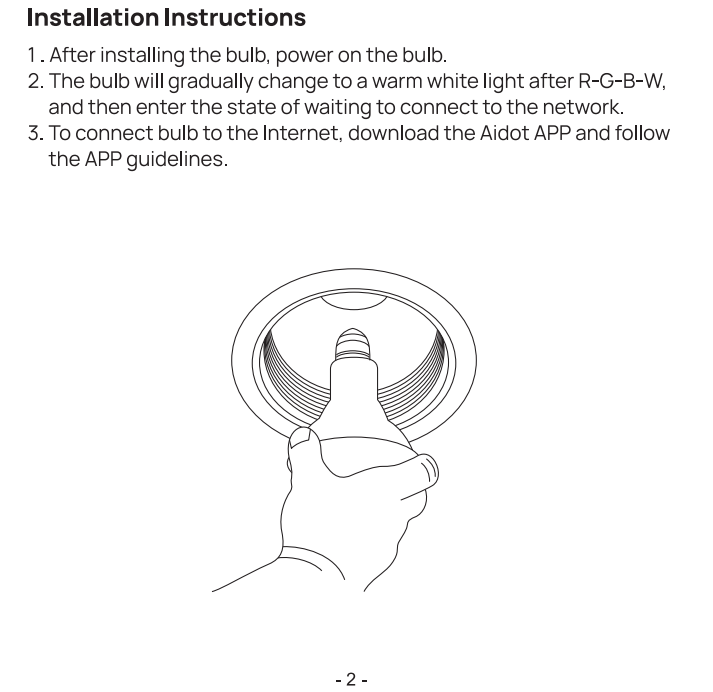 Installation Instructions

1. After installing the bulb, power on the bulb.
2. The bulb will gradually change to a warm white light after R-G-B-W, and then enter the state of waiting to connect to the network.
3. To connect bulb to the Internet, download the Aidot APP and follow the APP guidelines.

- 2 -