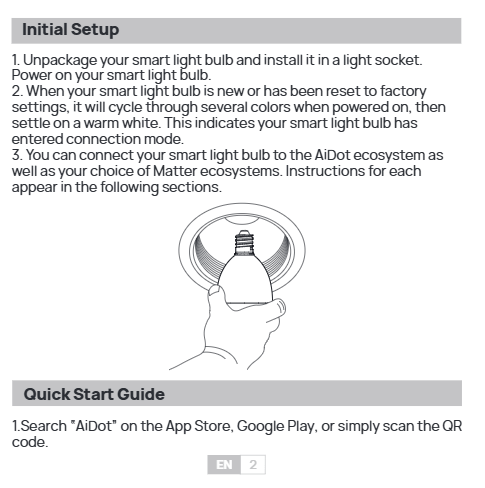 Initial Setup

1. Unpackage your smart light bulb and install it in a light socket. Power on your smart light bulb.
2. When your smart light bulb is new or has been reset to factory settings, it will cycle through several colors when powered on, then settle on a warm white. This indicates your smart light bulb has entered connection mode.
3. You can connect your smart light bulb to the AiDot ecosystem as well as your choice of Matter ecosystems. Instructions for each appear in the following sections.

Quick Start Guide

1.Search "AiDot" on the App Store, Google Play, or simply scan the QR code.

EN 2