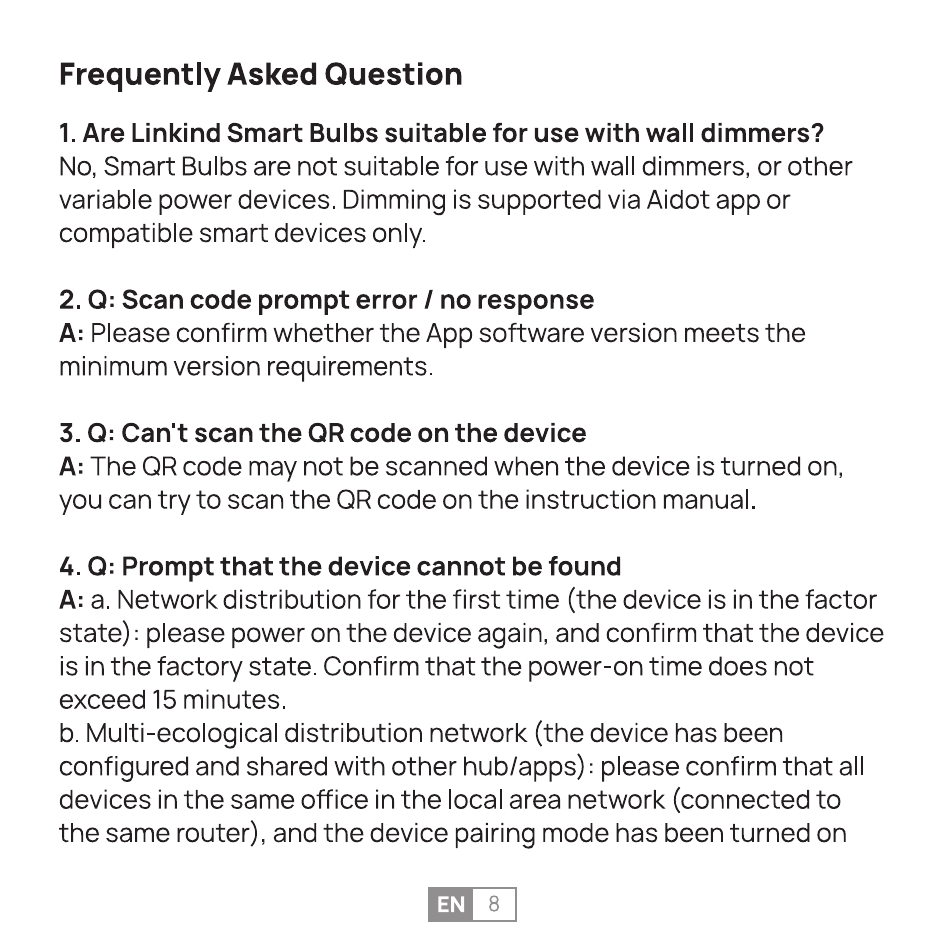 Frequently Asked Question

1. Are Linkind Smart Bulbs suitable for use with wall dimmers?
No, Smart Bulbs are not suitable for use with wall dimmers, or other variable power devices. Dimming is supported via Aidot app or compatible smart devices only.

2. Q: Scan code prompt error / no response
A: Please confirm whether the App software version meets the minimum version requirements.

3. Q: Can't scan the QR code on the device
A: The QR code may not be scanned when the device is turned on, you can try to scan the QR code on the instruction manual.

4. Q: Prompt that the device cannot be found
A: a. Network distribution for the first time (the device is in the factor state): please power on the device again, and confirm that the device is in the factory state. Confirm that the power-on time does not exceed 15 minutes.
b. Multi-ecological distribution network (the device has been configured and shared with other hub/apps): please confirm that all devices in the same office in the local area network (connected to the same router), and the device pairing mode has been turned on

EN 8